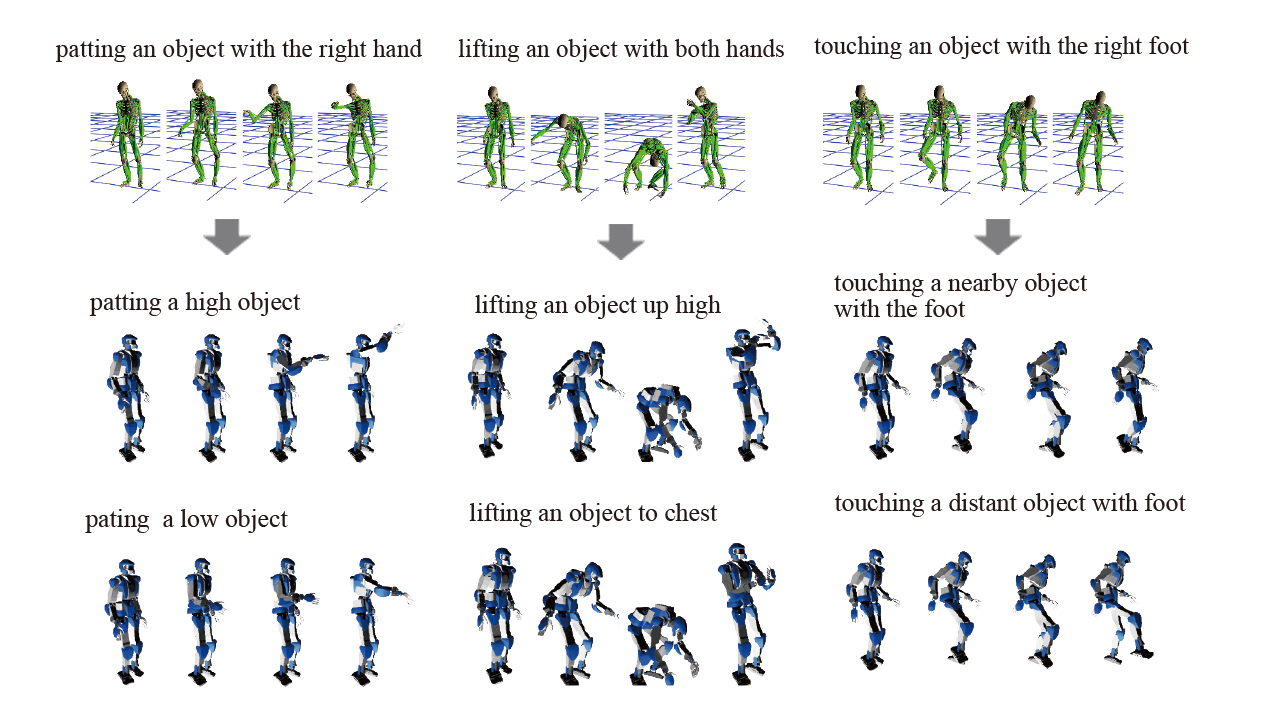 patting an object with the right hand

patting a high object

pating  a low object

lifting an object with both hands

lifting an object up high

lifting an object to chest

touching an object with the right foot

touching a nearby object with the foot

touching a distant object with foot